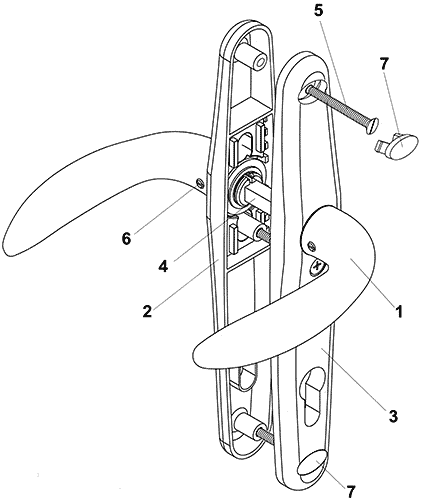 5
7
6
4
2
1
3
7